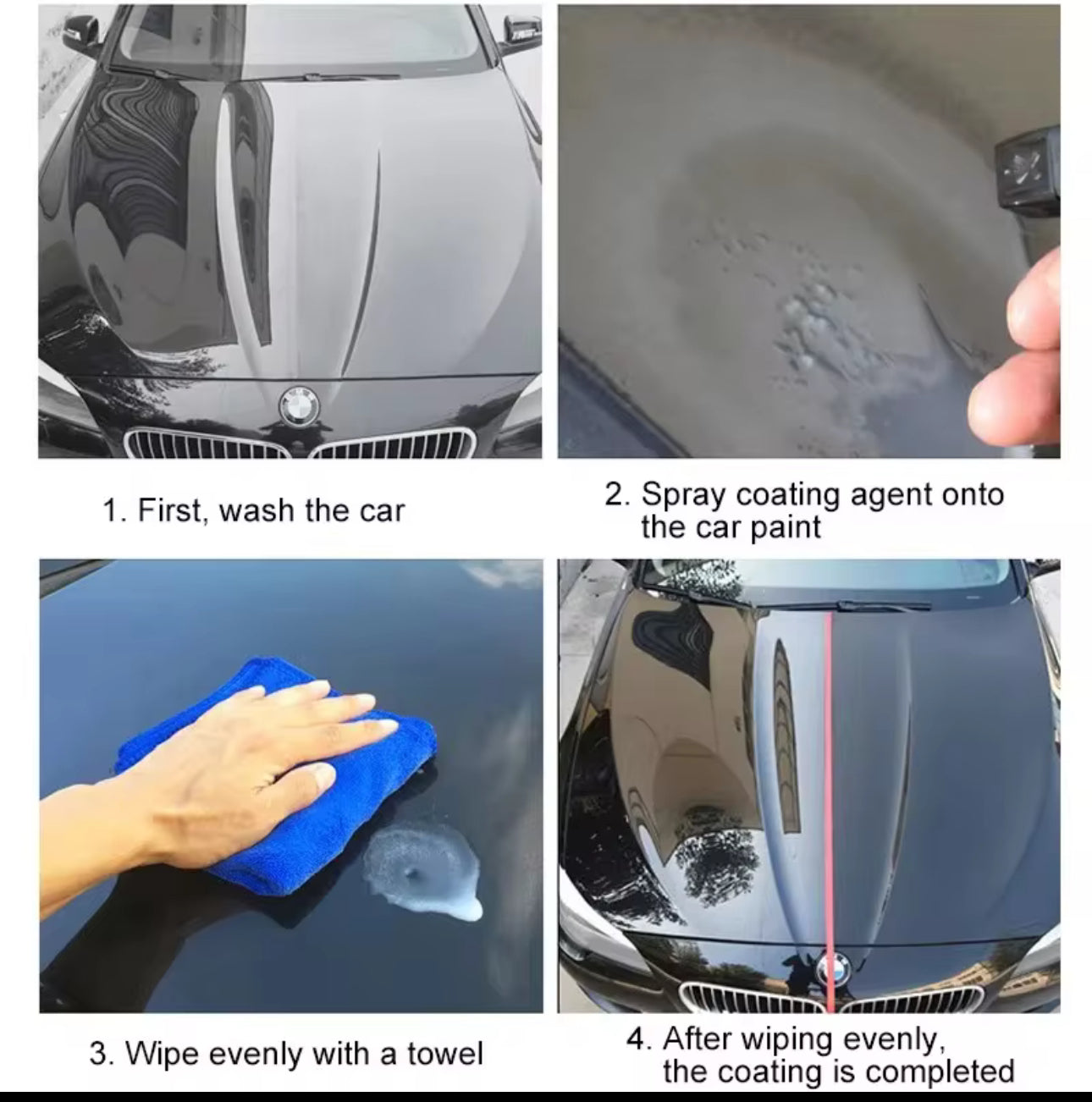 1. First, wash the car

2. Spray coating agent onto the car paint

3. Wipe evenly with a towel

4. After wiping evenly, the coating is completed