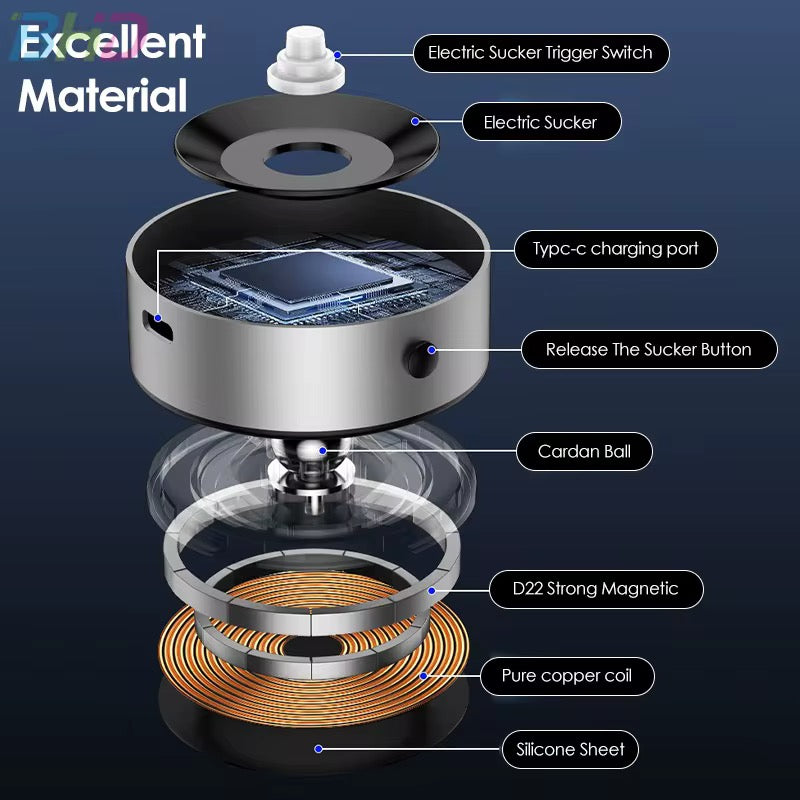 Excellent Material

Electric Sucker Trigger Switch

Electric Sucker

Typc-c charging port

Release The Sucker Button

Cardan Ball

D22 Strong Magnetic

Pure copper coil

Silicone Sheet