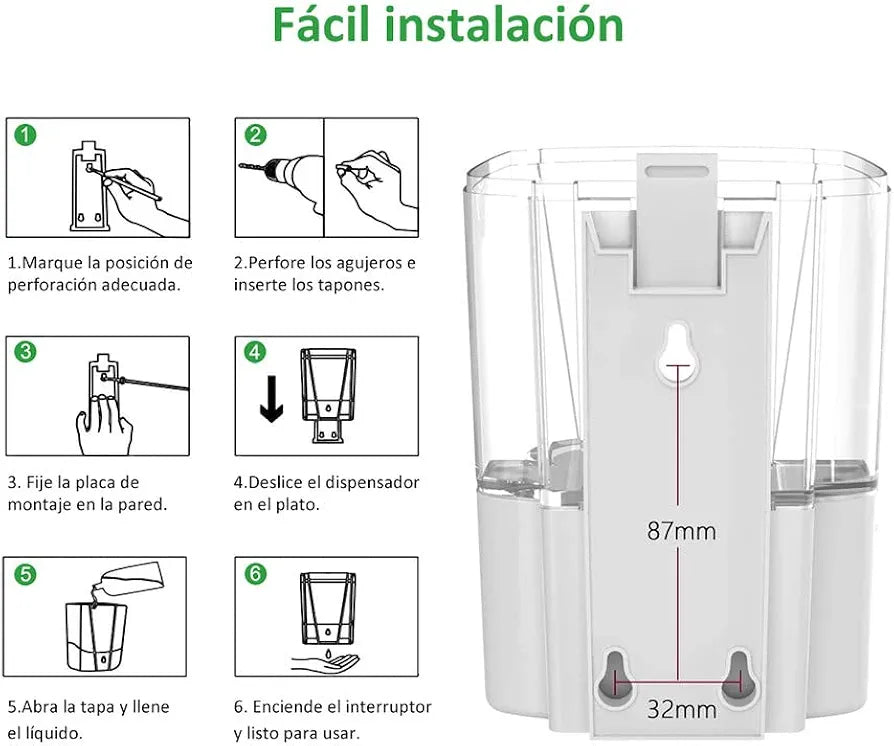 Fácil instalación

1

1.Marque la posición de perforación adecuada.

2

2.Perfore los agujeros e inserte los tapones.

3

3. Fije la placa de montaje en la pared.

4

4.Deslice el dispensador en el plato.

5

5.Abra la tapa y llene el líquido.

6

6. Enciende el interruptor y listo para usar.

87mm

32mm